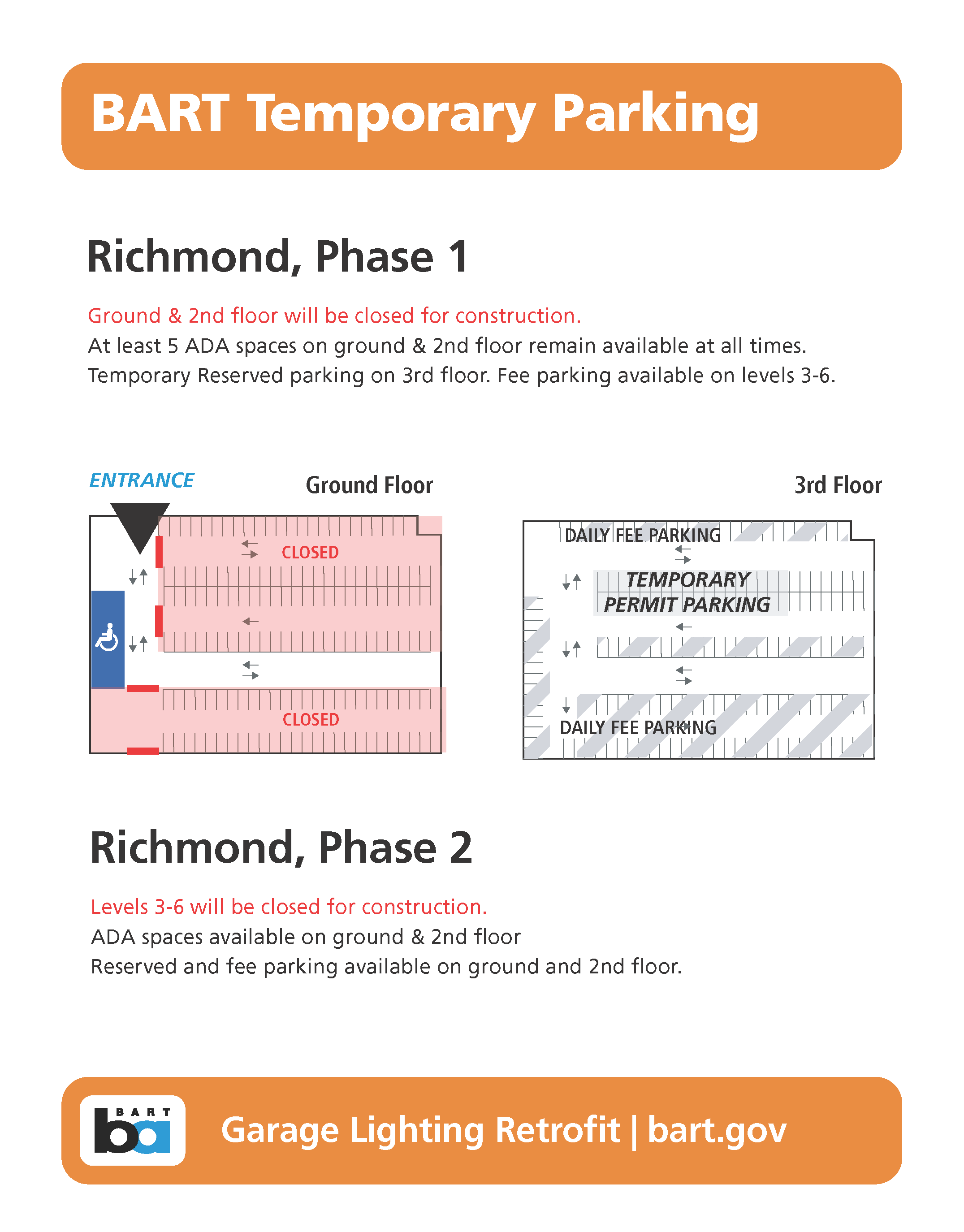 BART Temporary Parking

Richmond, Phase 1

Ground & 2nd floor will be closed for construction.
At least 5 ADA spaces on ground & 2nd floor remain available at all times.
Temporary Reserved parking on 3rd floor. Fee parking available on levels 3-6.

ENTRANCE

Ground Floor

CLOSED

CLOSED

3rd Floor

DAILY FEE PARKING

TEMPORARY PERMIT PARKING

DAILY FEE PARKING

Richmond, Phase 2

Levels 3-6 will be closed for construction.
ADA spaces available on ground & 2nd floor
Reserved and fee parking available on ground and 2nd floor.

BART ba

Garage Lighting Retrofit | bart.gov